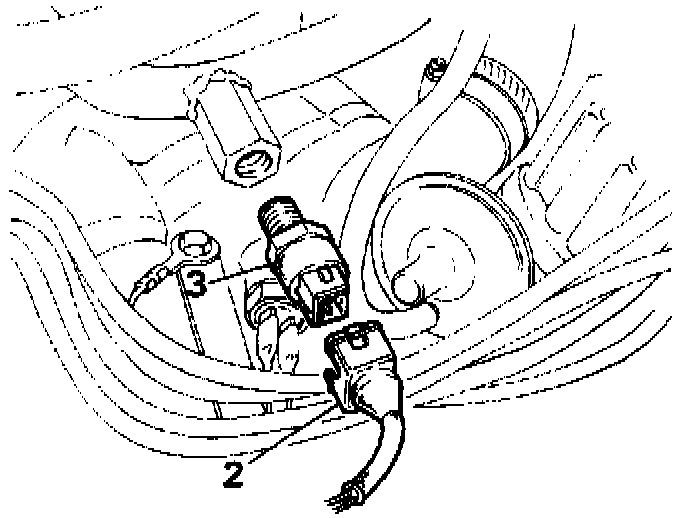 3
2