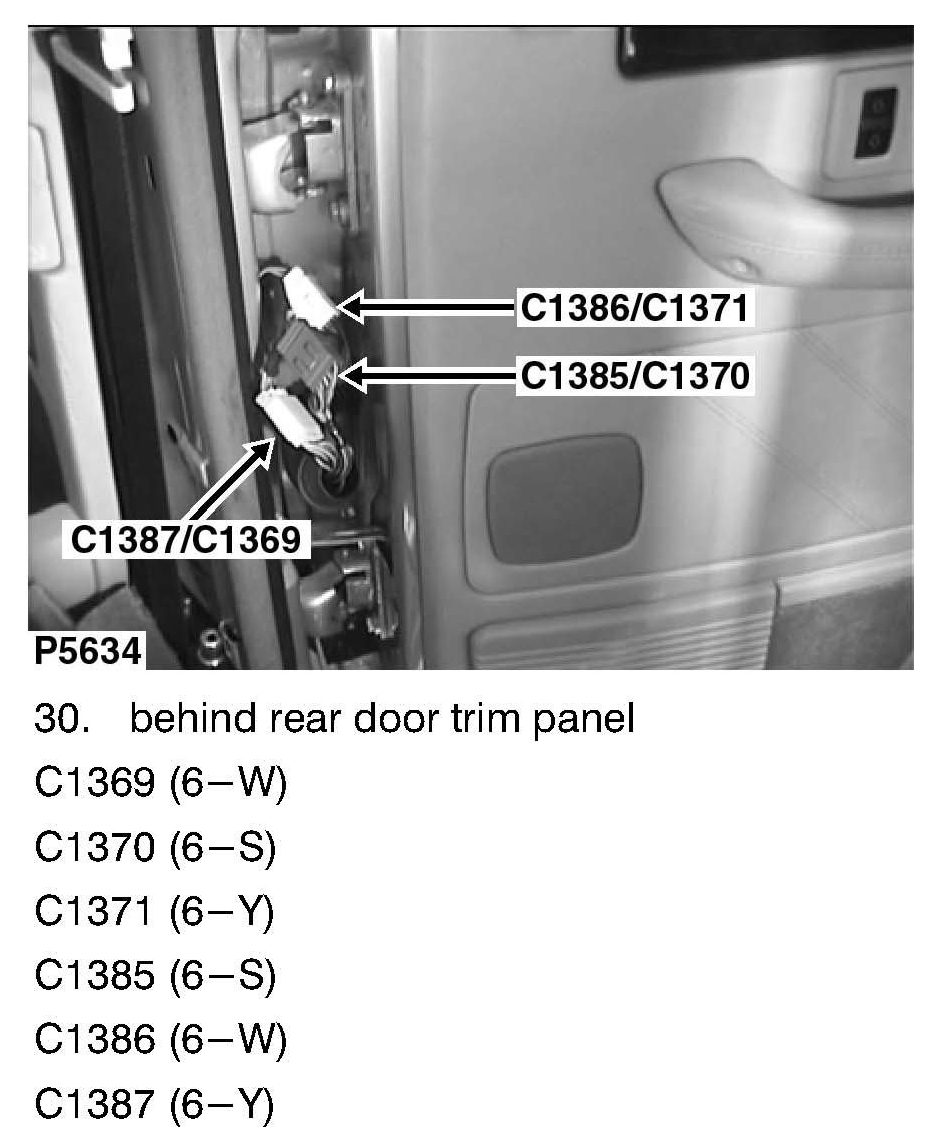 C1386/C1371
C1385/C1370
C1387/C1369
P5634

30. behind rear door trim panel

C1369 (6−W)

C1370 (6−S)

C1371 (6−Y)

C1385 (6−S)

C1386 (6−W)

C1387 (6−Y)