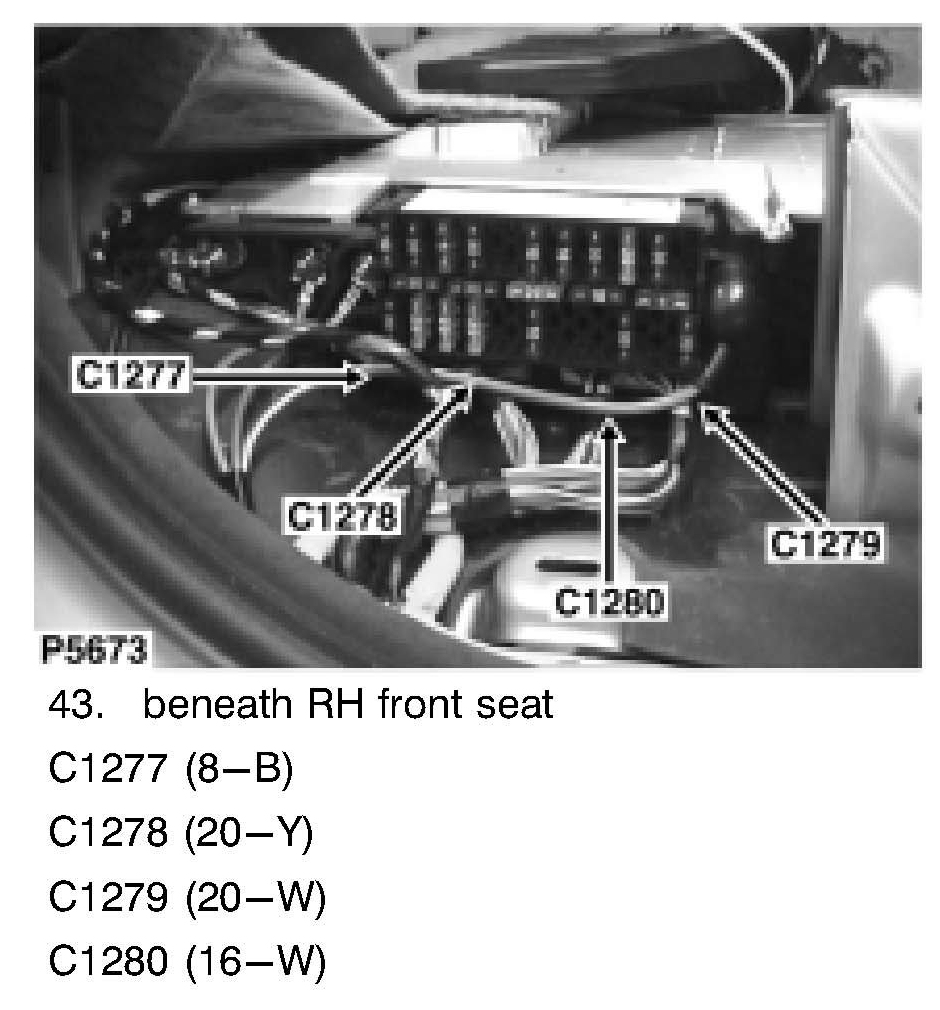 C1277
C1278
C1279
C1280
P5673

43. beneath RH front seat

C1277 (8–B)

C1278 (20–Y)

C1279 (20–W)

C1280 (16–W)