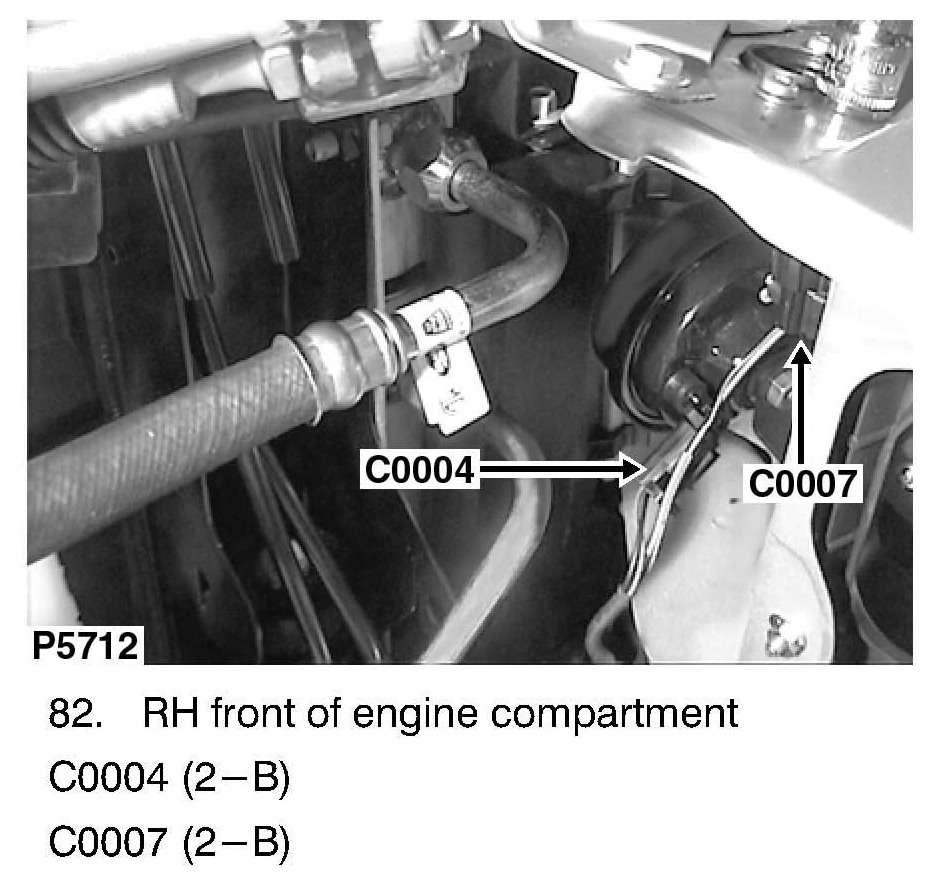 C0004

C0007

P5712

82. RH front of engine compartment

C0004 (2–B)

C0007 (2–B)