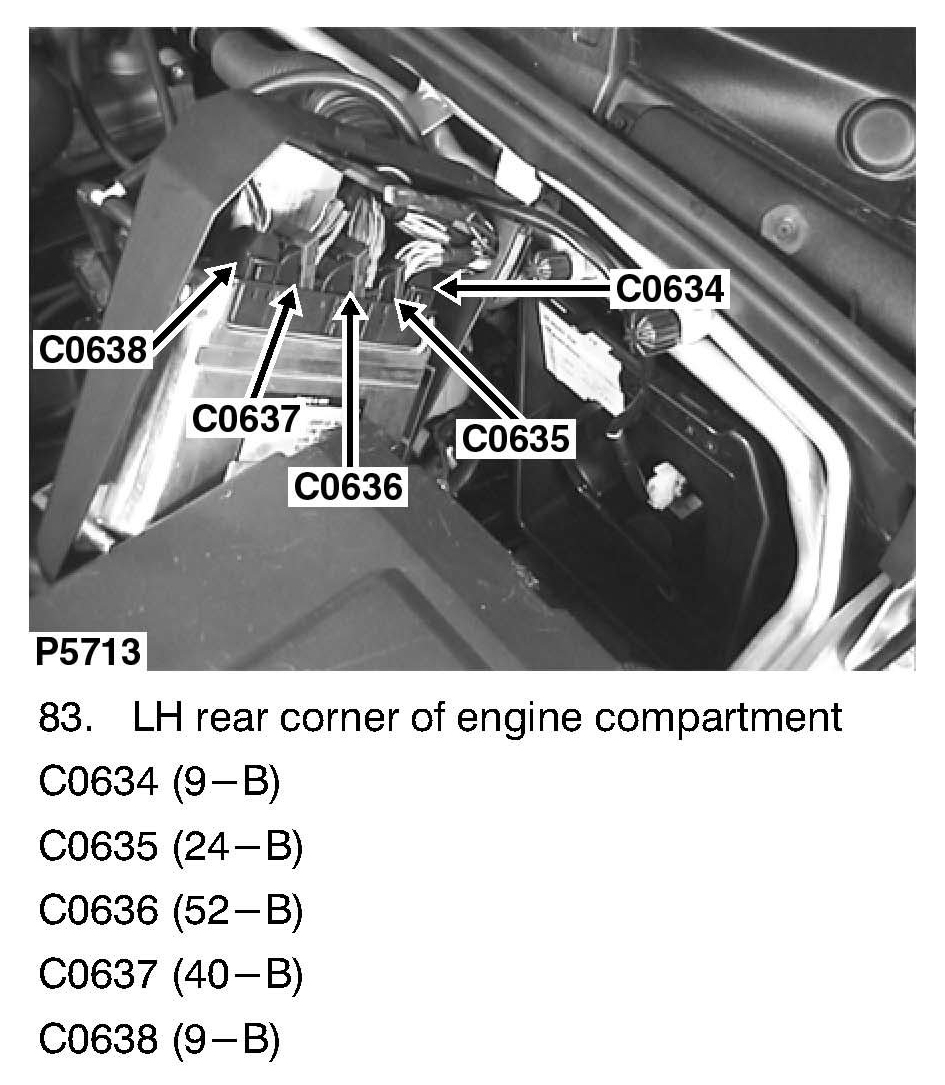 C0634

C0638

C0637

C0635

C0636

P5713

83. LH rear corner of engine compartment

C0634 (9–B)

C0635 (24–B)

C0636 (52–B)

C0637 (40–B)

C0638 (9–B)