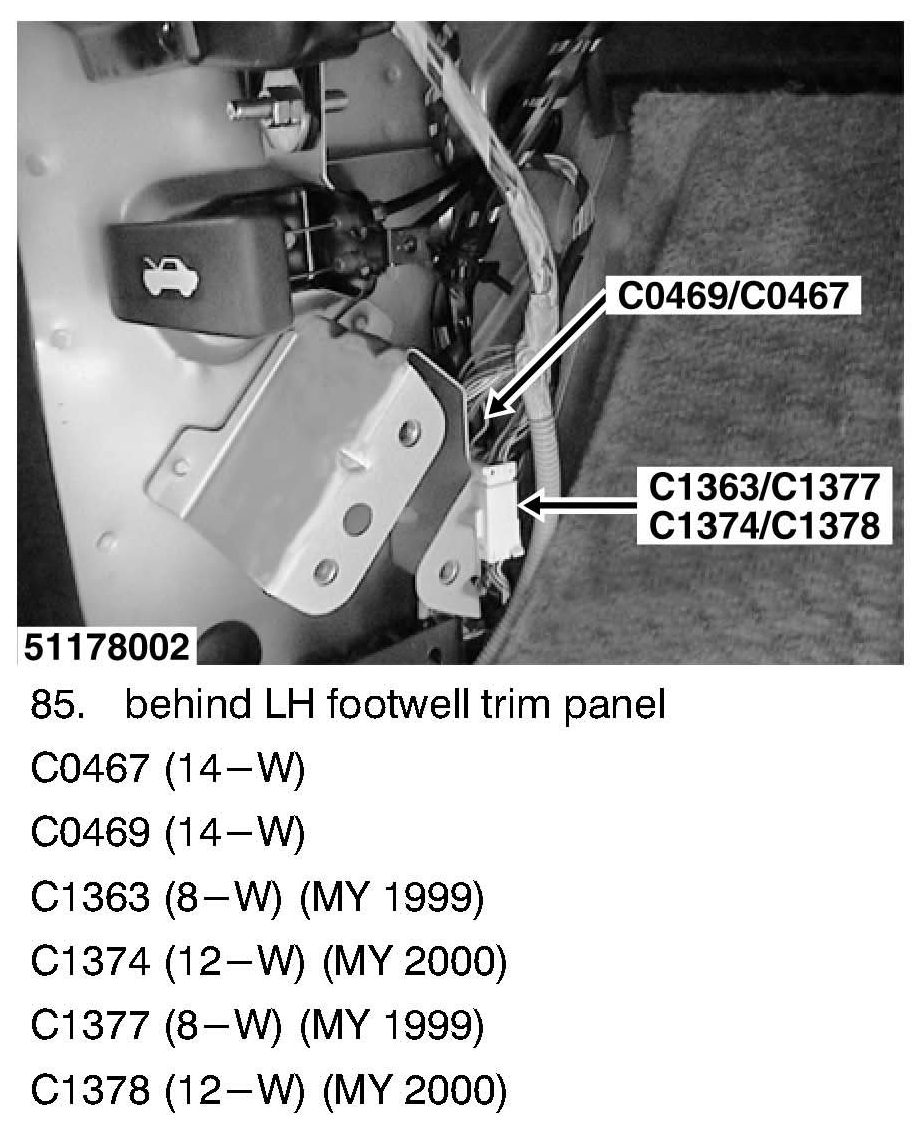 C0469/C0467

C1363/C1377
C1374/C1378

51178002

85. behind LH footwell trim panel

C0467 (14−W)

C0469 (14−W)

C1363 (8−W) (MY 1999)

C1374 (12−W) (MY 2000)

C1377 (8−W) (MY 1999)

C1378 (12−W) (MY 2000)