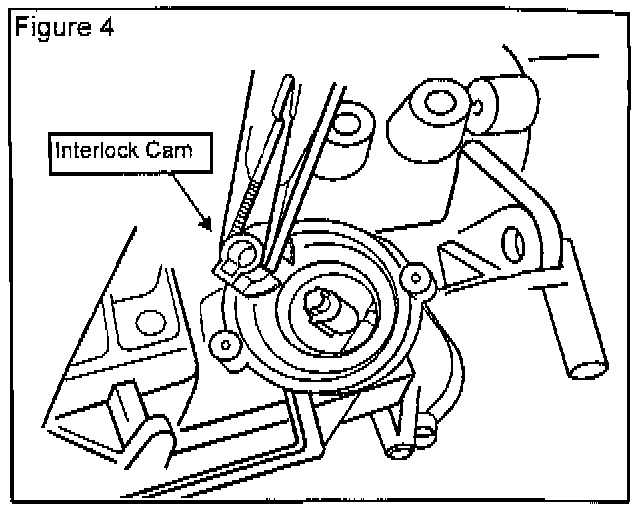 Figure 4

Interlock Cam