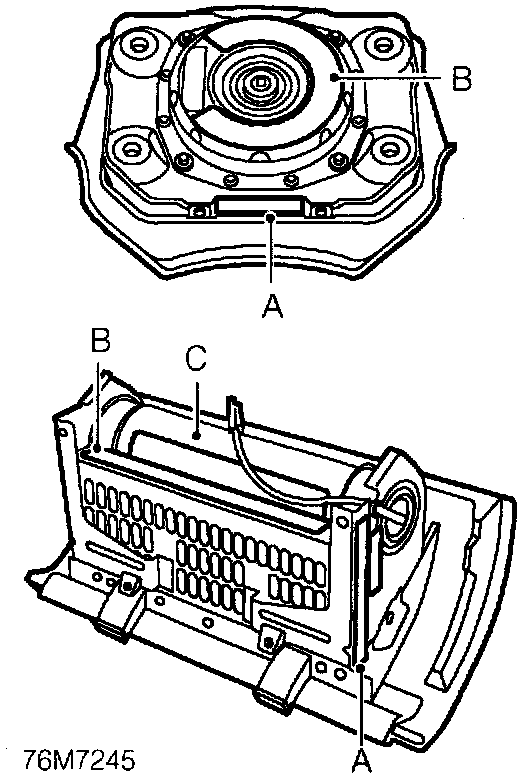 B
A
B
C
A
76M7245