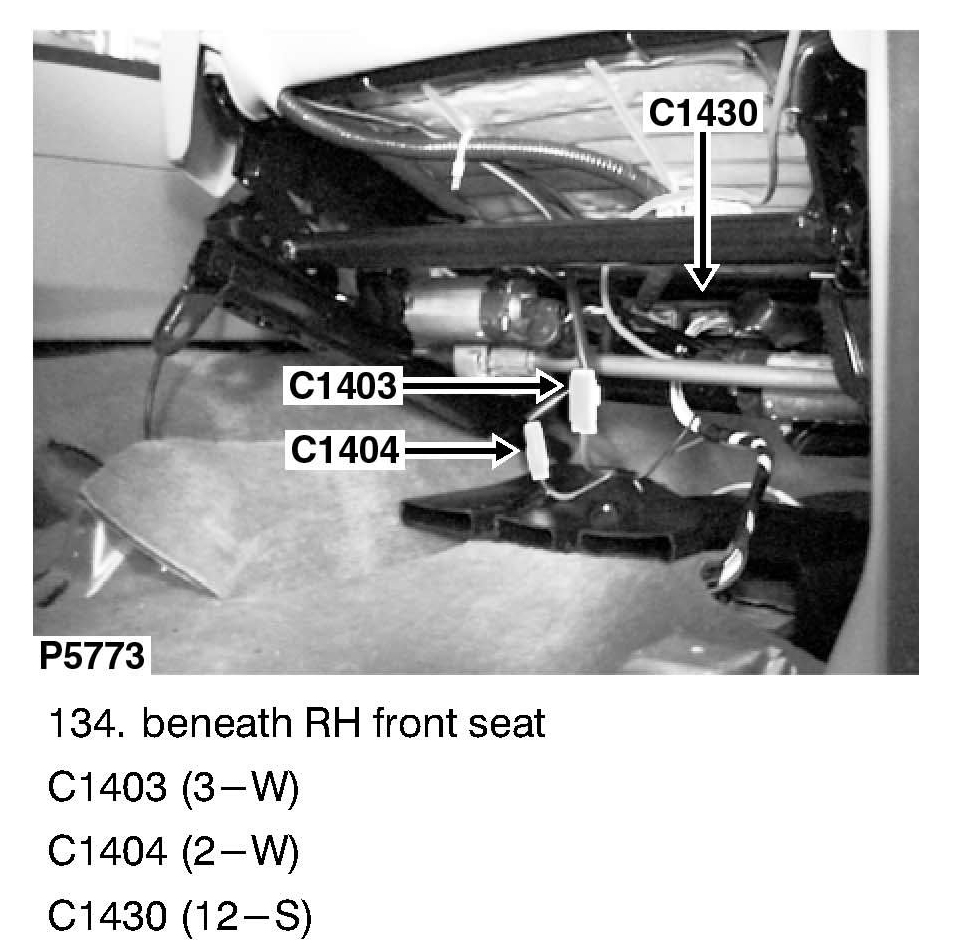 C1430

C1403

C1404

P5773

134. beneath RH front seat

C1403 (3–W)

C1404 (2–W)

C1430 (12–S)