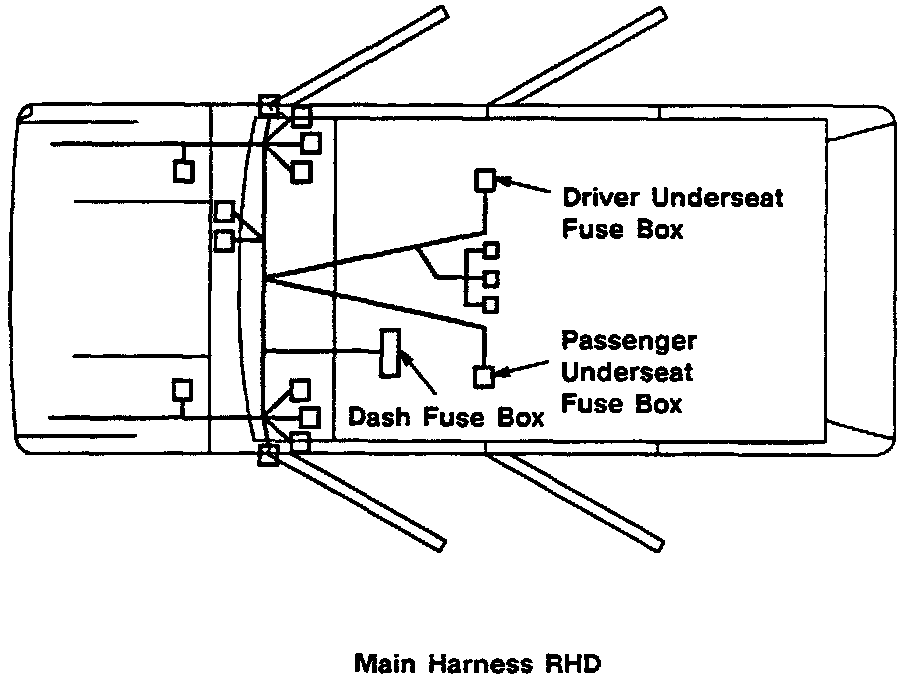 Driver Underseat Fuse Box

Passenger Underseat Fuse Box

Dash Fuse Box

Main Harness RHD