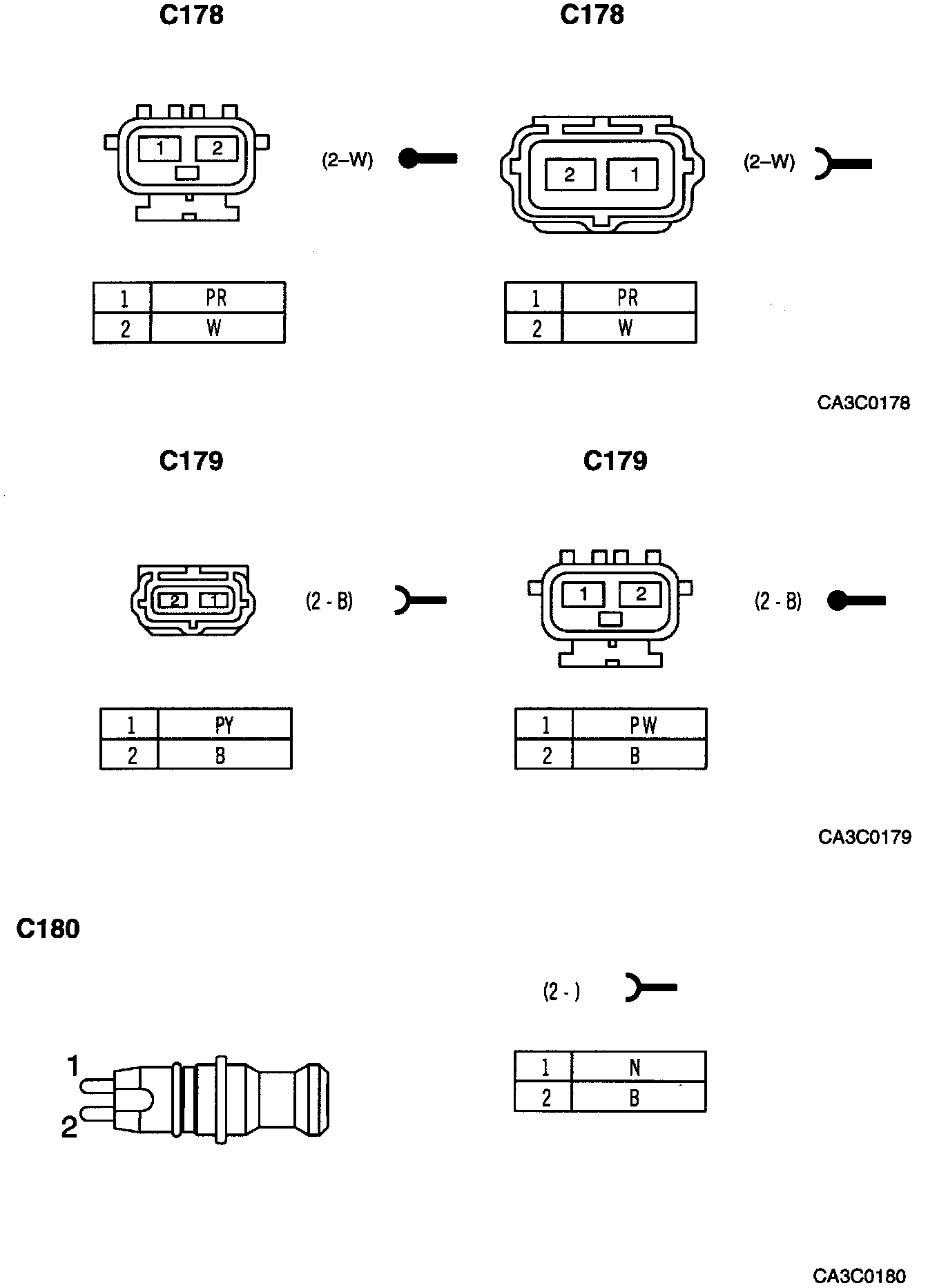 C178

1 2

(2–W)

| 1 | PR |
|---|---|
| 2 | W |

C178

2 1

(2–W)

| 1 | PR |
|---|---|
| 2 | W |

CA3C0178

C179

2 1

(2 - B)

| 1 | PY |
|---|---|
| 2 | B |

C179

1 2

(2 - B)

| 1 | PW |
|---|---|
| 2 | B |

CA3C0179

C180

1
2

(2 - )

| 1 | N |
|---|---|
| 2 | B |

CA3C0180