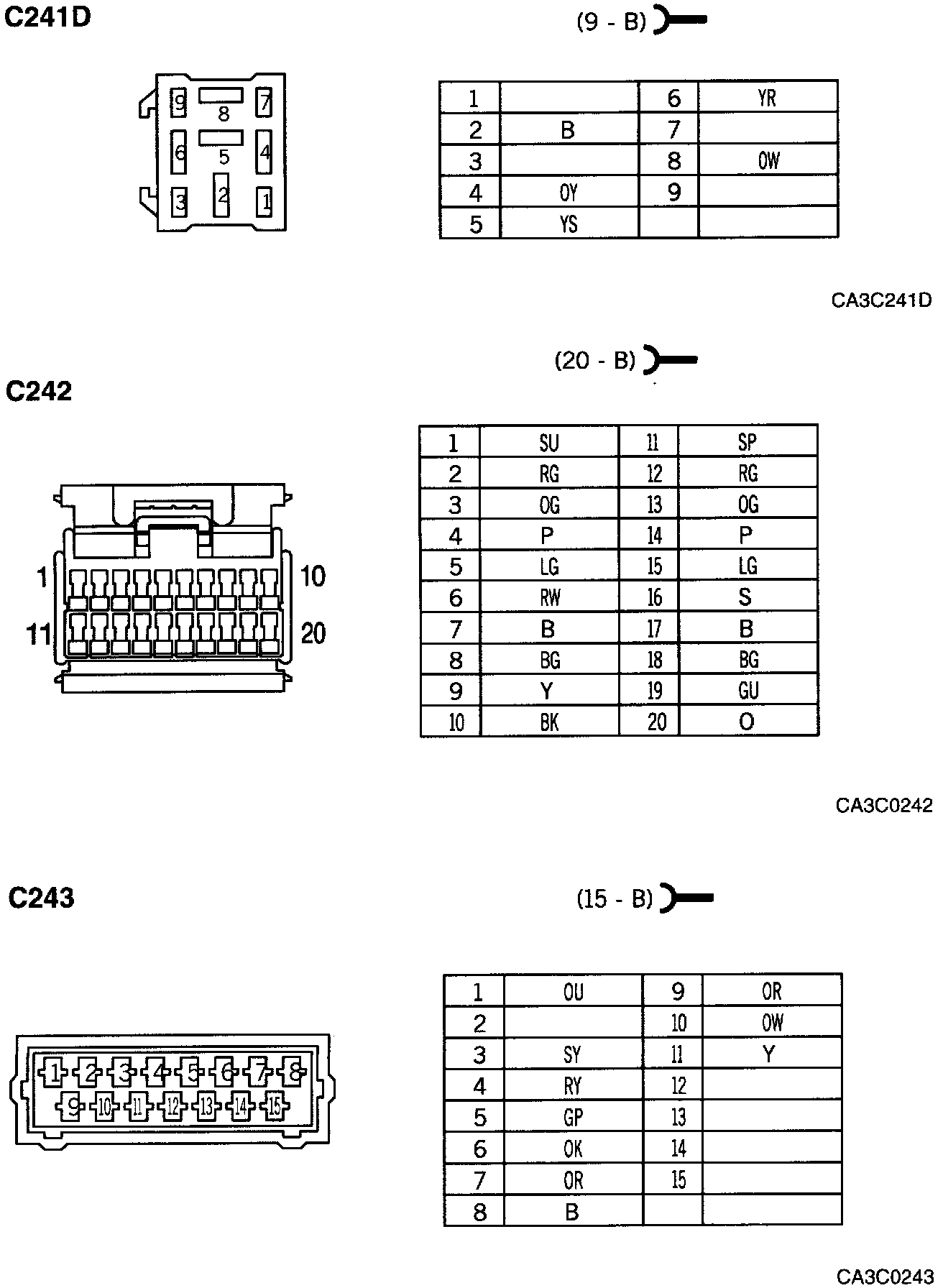 C241D

(9 - B)

9 8 7
6 5 4
3 2 1

| 1 | | 6 | YR |
|---|---|---|---|
| 2 | B | 7 | |
| 3 | | 8 | OW |
| 4 | OY | 9 | |
| 5 | YS | | |

CA3C241D

(20 - B)

C242

1 10
11 20

| 1 | SU | 11 | SP |
|---|---|---|---|
| 2 | RG | 12 | RG |
| 3 | OG | 13 | OG |
| 4 | P | 14 | P |
| 5 | LG | 15 | LG |
| 6 | RW | 16 | S |
| 7 | B | 17 | B |
| 8 | BG | 18 | BG |
| 9 | Y | 19 | GU |
| 10 | BK | 20 | O |

CA3C0242

C243

(15 - B)

1 2 3 4 5 6 7 8
9 10 11 12 13 14 15

| 1 | OU | 9 | OR |
|---|---|---|---|
| 2 | | 10 | OW |
| 3 | SY | 11 | Y |
| 4 | RY | 12 | |
| 5 | GP | 13 | |
| 6 | OK | 14 | |
| 7 | OR | 15 | |
| 8 | B | | |

CA3C0243