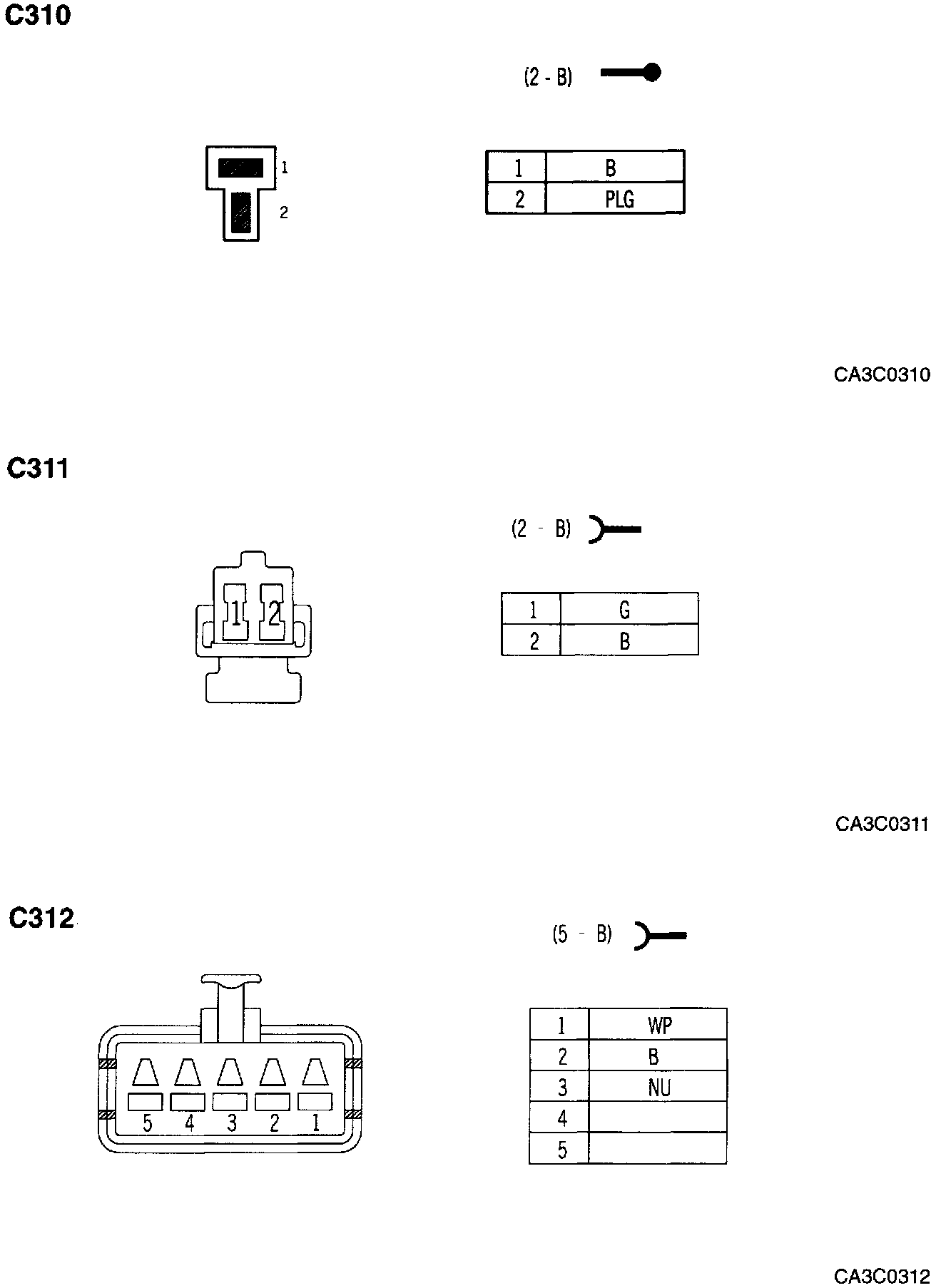 C310

(2 - B)

1
2

| 1 | B |
|---|---|
| 2 | PLG |

CA3C0310

C311

(2 - B)

1 2

| 1 | G |
|---|---|
| 2 | B |

CA3C0311

C312

(5 - B)

5 4 3 2 1

| 1 | WP |
|---|---|
| 2 | B |
| 3 | NU |
| 4 | |
| 5 | |

CA3C0312