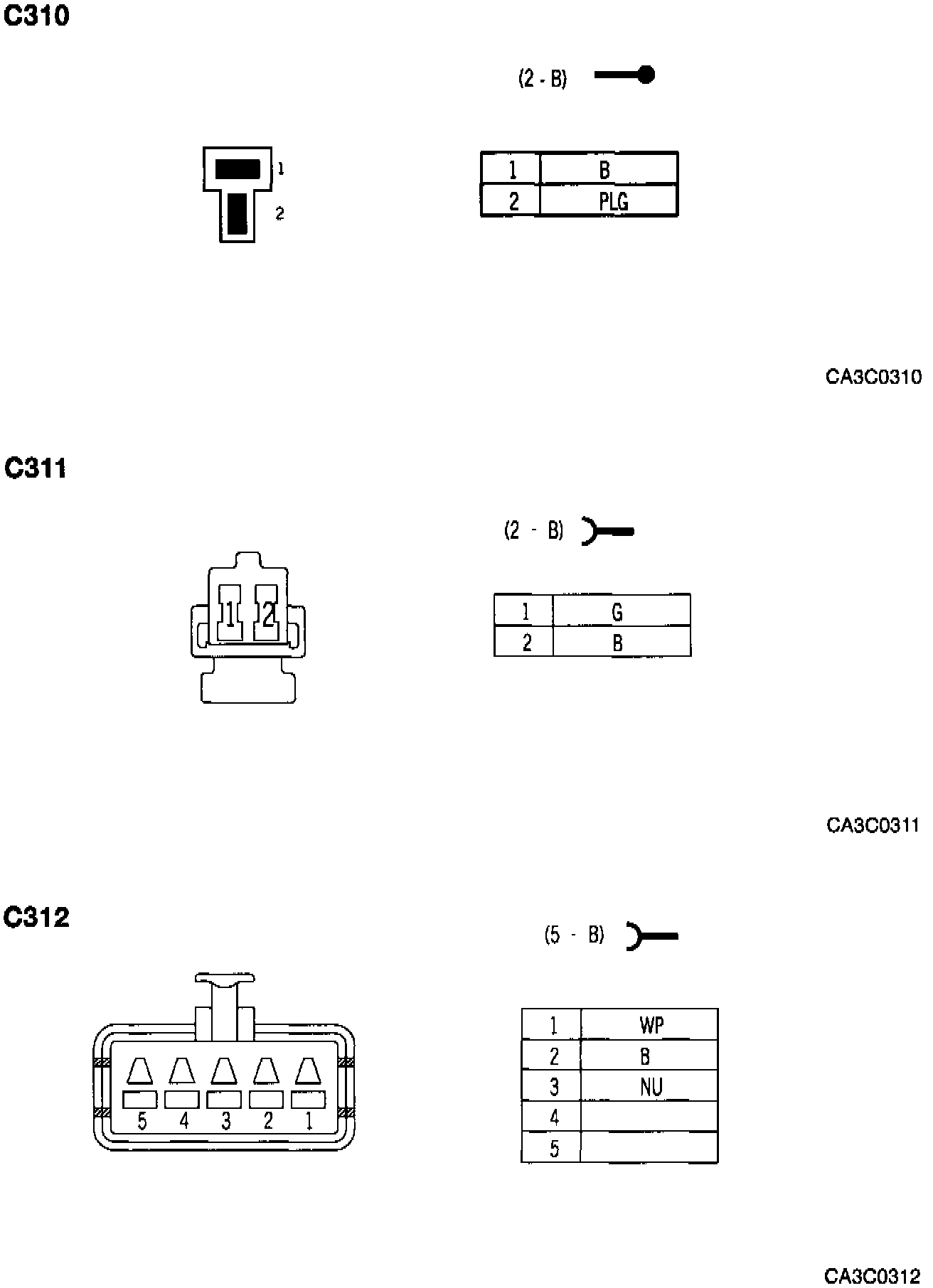 C310

(2 - B)

1
2

| 1 | B |
|---|---|
| 2 | PLG |

CA3C0310

C311

(2 - B)

1 2

| 1 | G |
|---|---|
| 2 | B |

CA3C0311

C312

(5 - B)

5 4 3 2 1

| 1 | WP |
|---|---|
| 2 | B |
| 3 | NU |
| 4 | |
| 5 | |

CA3C0312