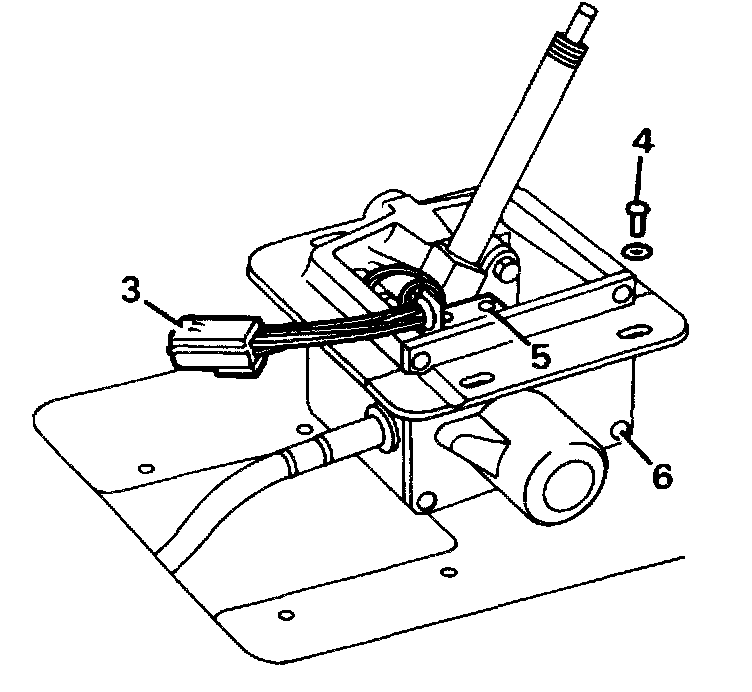 4
3
5
6