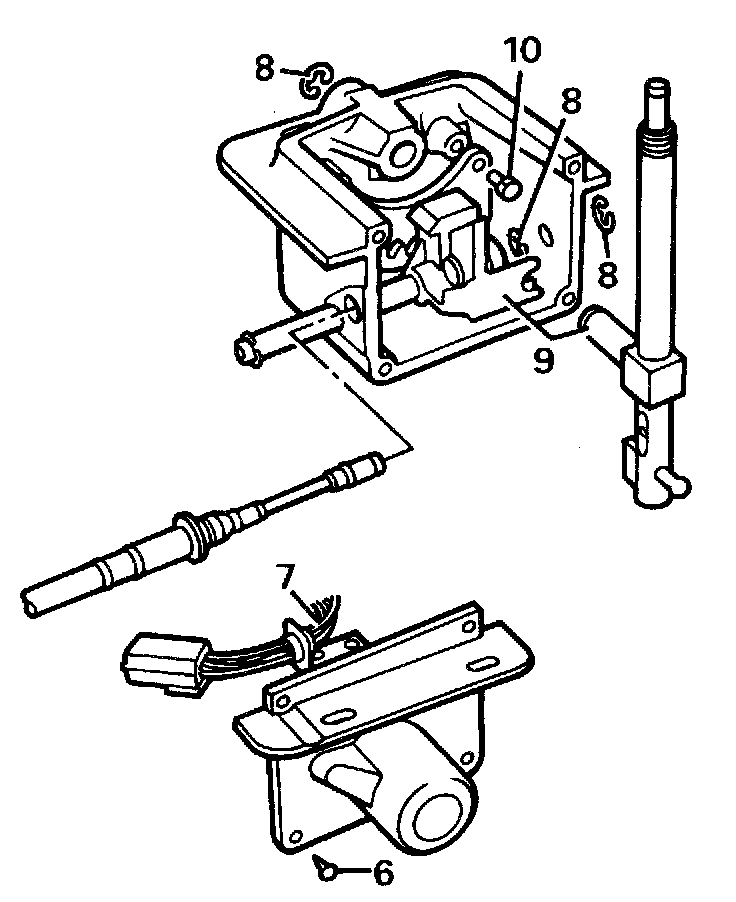 8
10
8
8
9
7
6