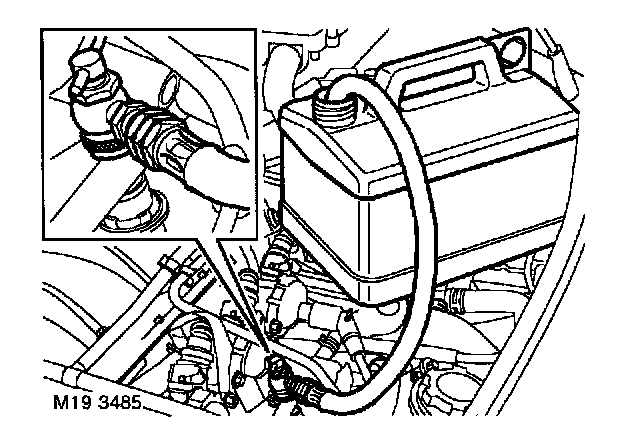 M19 3485