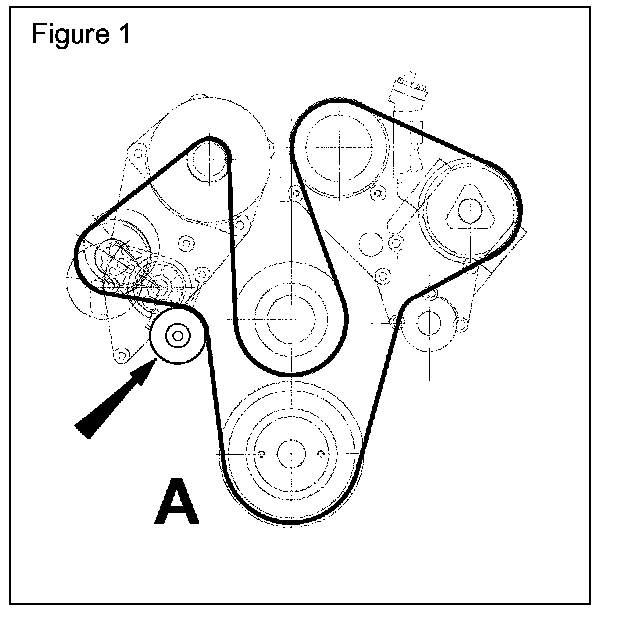 Figure 1

A