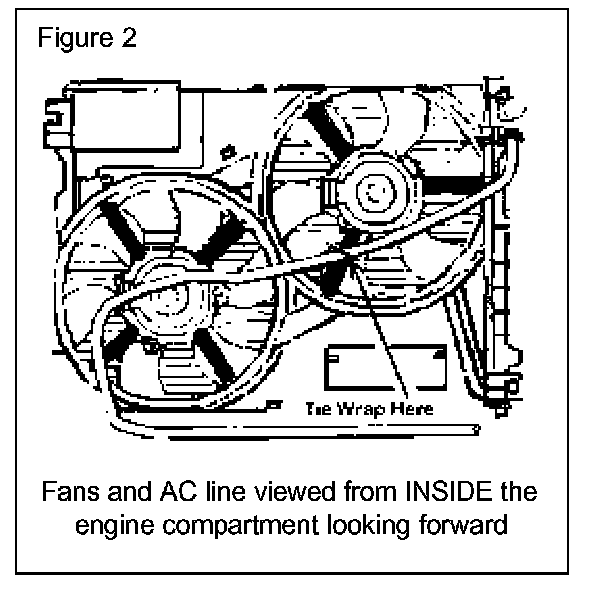 Figure 2

Tie Wrap Here

Fans and AC line viewed from INSIDE the engine compartment looking forward