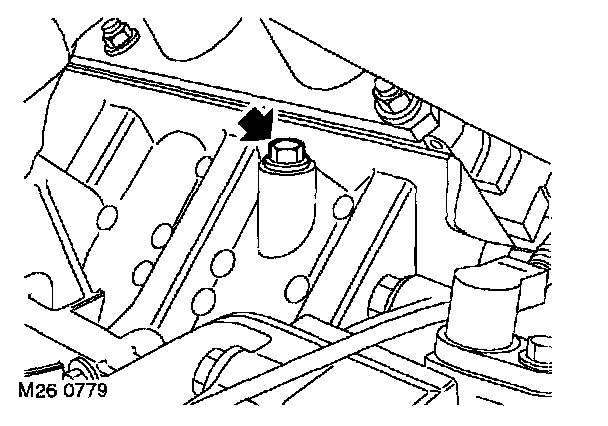 M26 0779