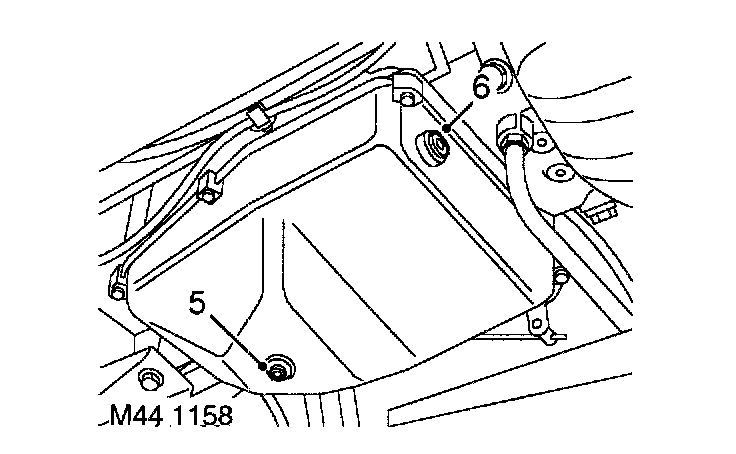 6
5
M44 1158