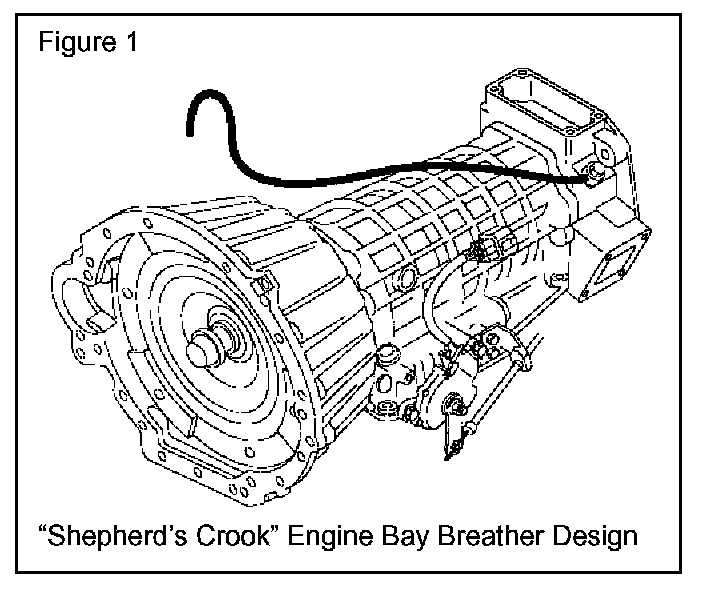 Figure 1

“Shepherd’s Crook” Engine Bay Breather Design