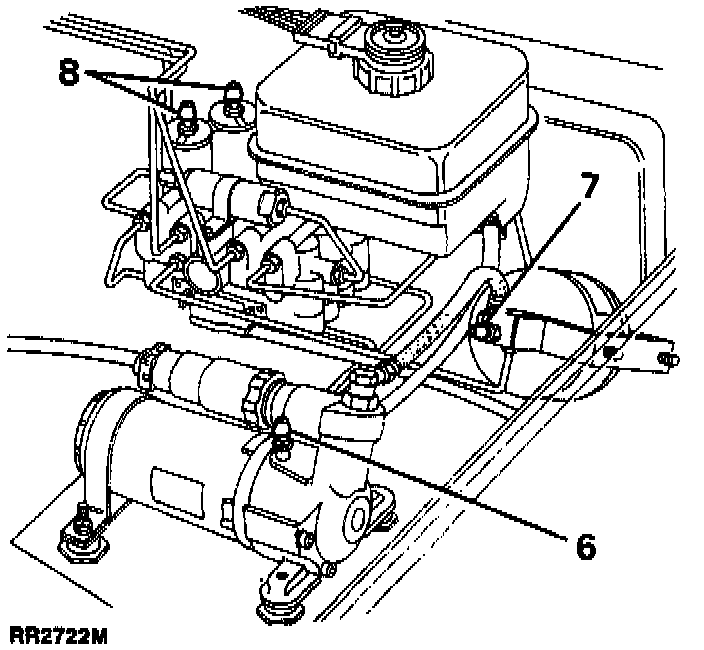 8
7
6
RR2722M