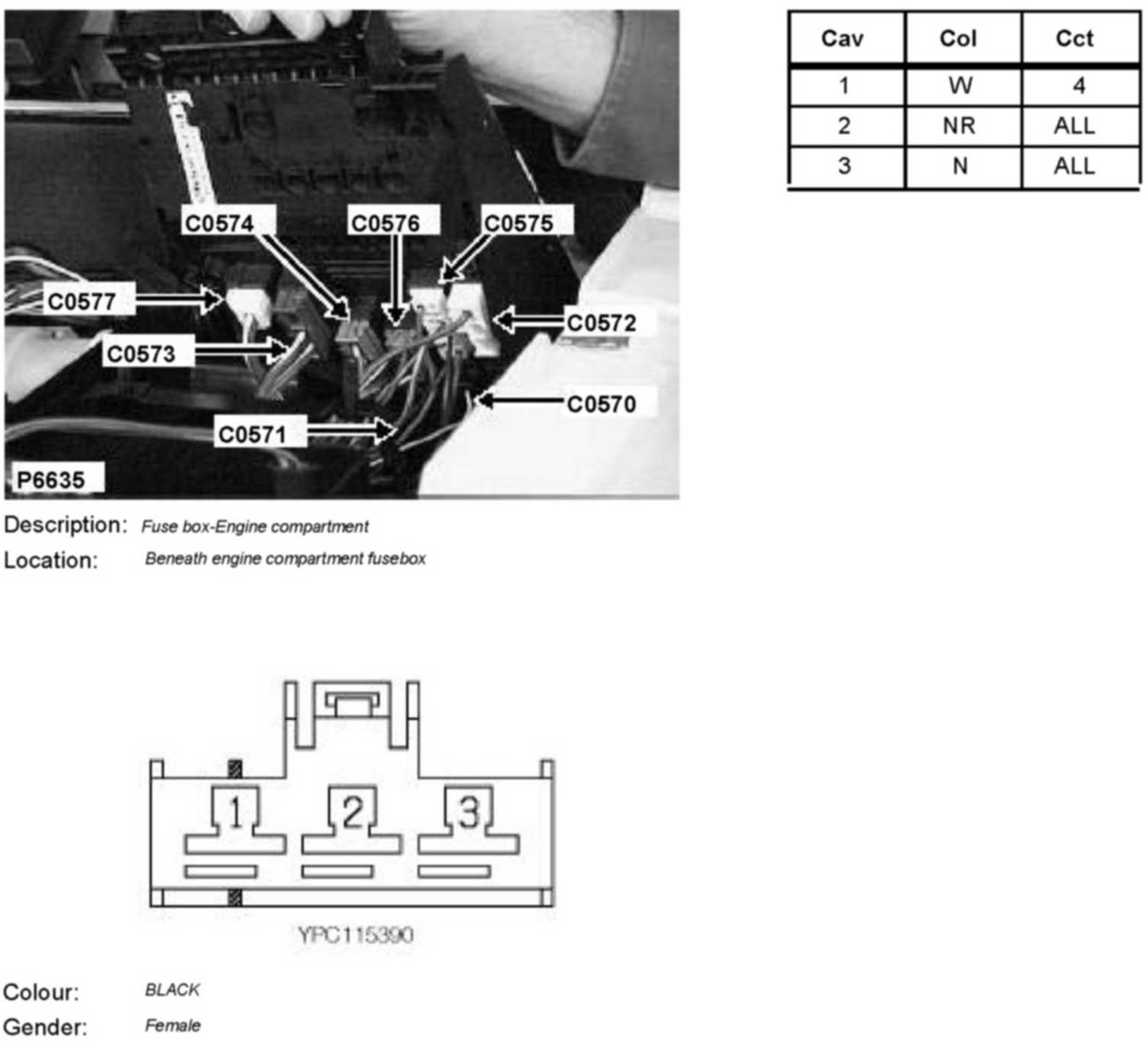 C0574
C0576
C0575
C0577
C0572
C0573
C0570
C0571
P6635

| Cav | Col | Cct |
|---|---|---|
| 1 | W | 4 |
| 2 | NR | ALL |
| 3 | N | ALL |

Description: Fuse box-Engine compartment
Location: Beneath engine compartment fusebox

1
2
3

YPC115390

Colour: BLACK
Gender: Female