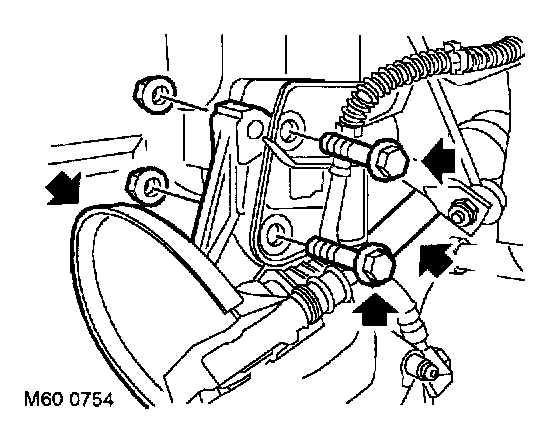 M60 0754