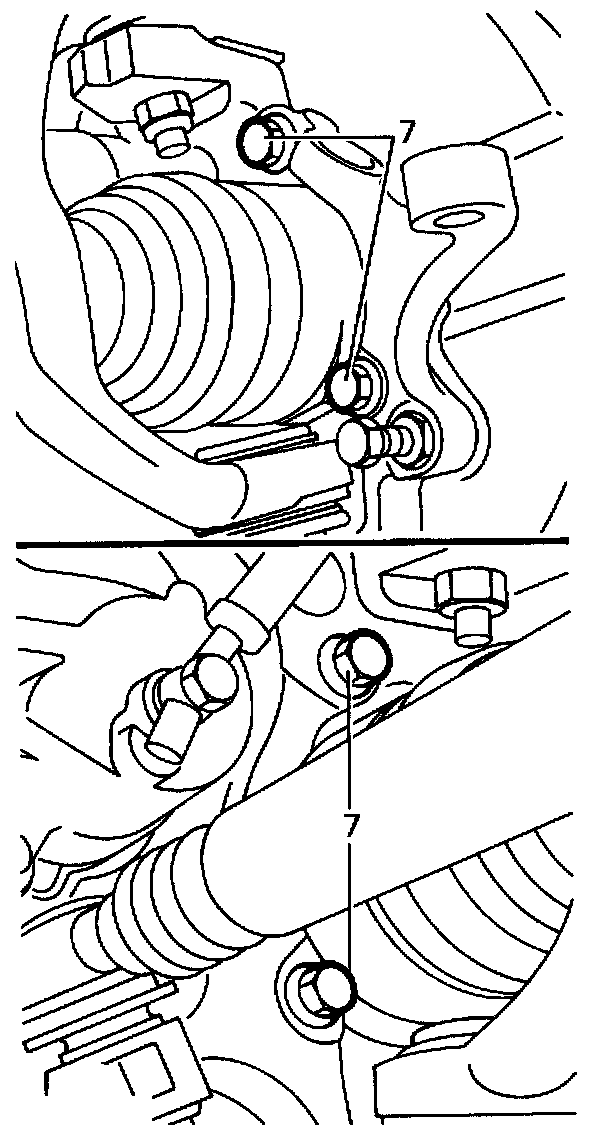 7

7