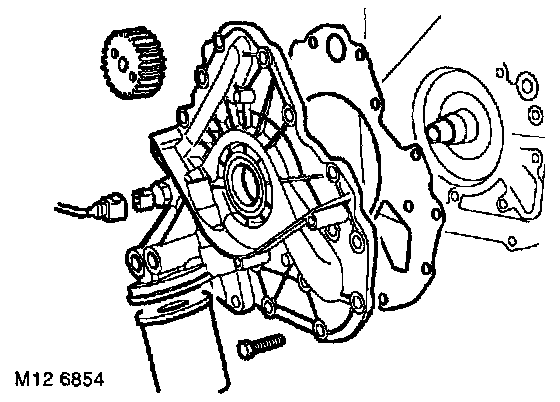 M12 6854