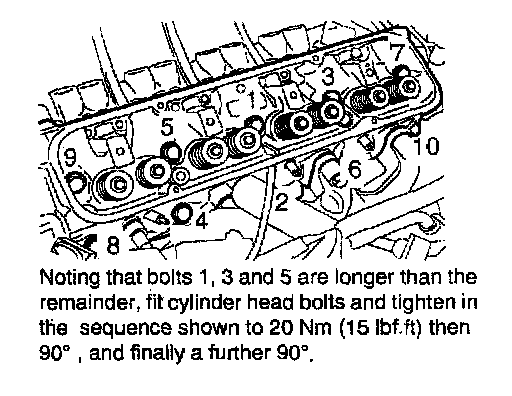 7
3
1
5
10
9
6
2
4
8

Noting that bolts 1, 3 and 5 are longer than the remainder, fit cylinder head bolts and tighten in the sequence shown to 20 Nm (15 lbf.ft) then 90° , and finally a further 90°.