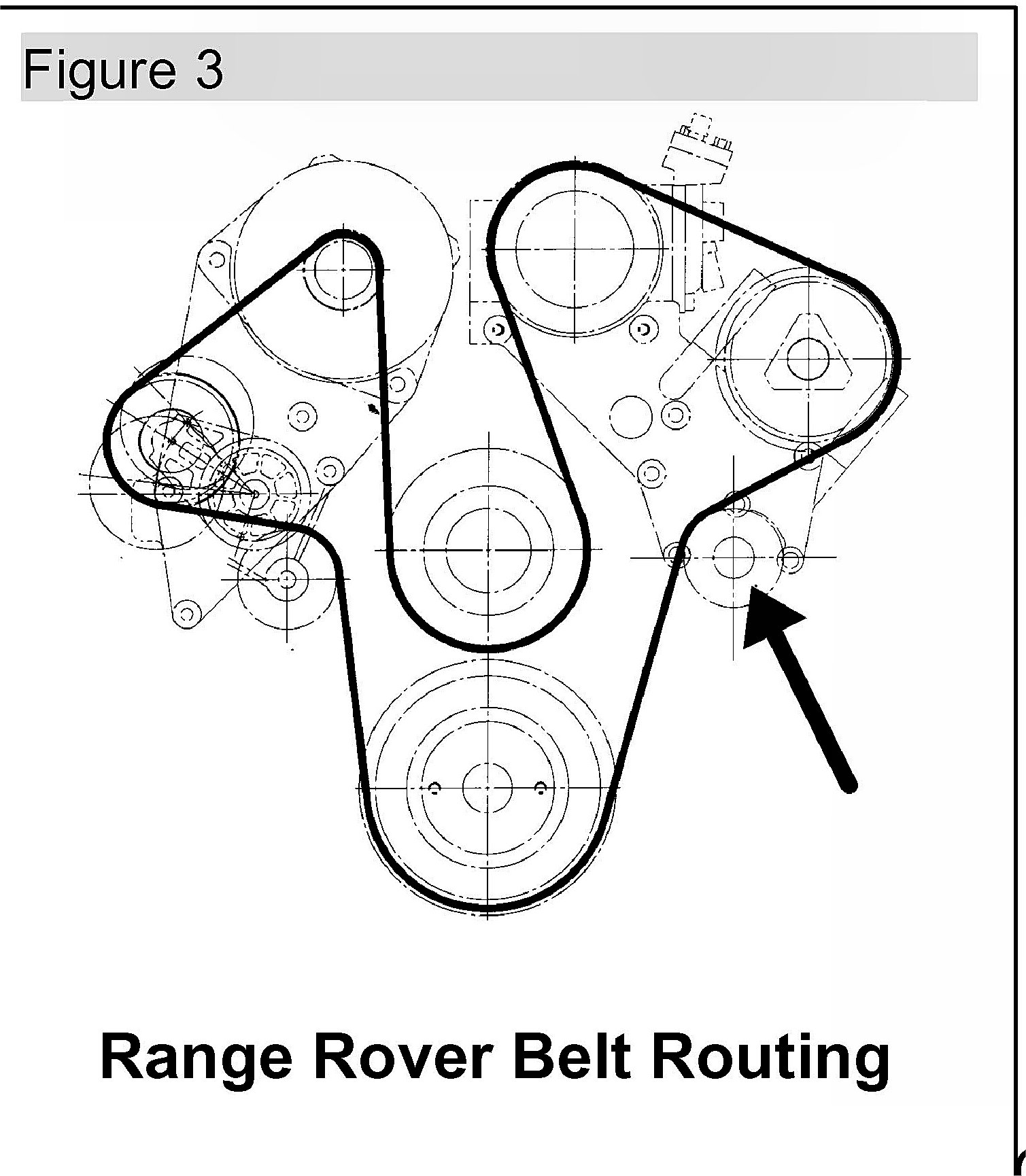 Figure 3

Range Rover Belt Routing