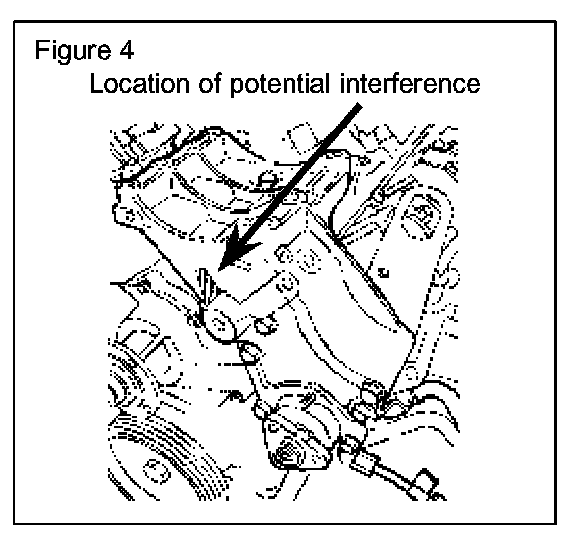 Figure 4
Location of potential interference