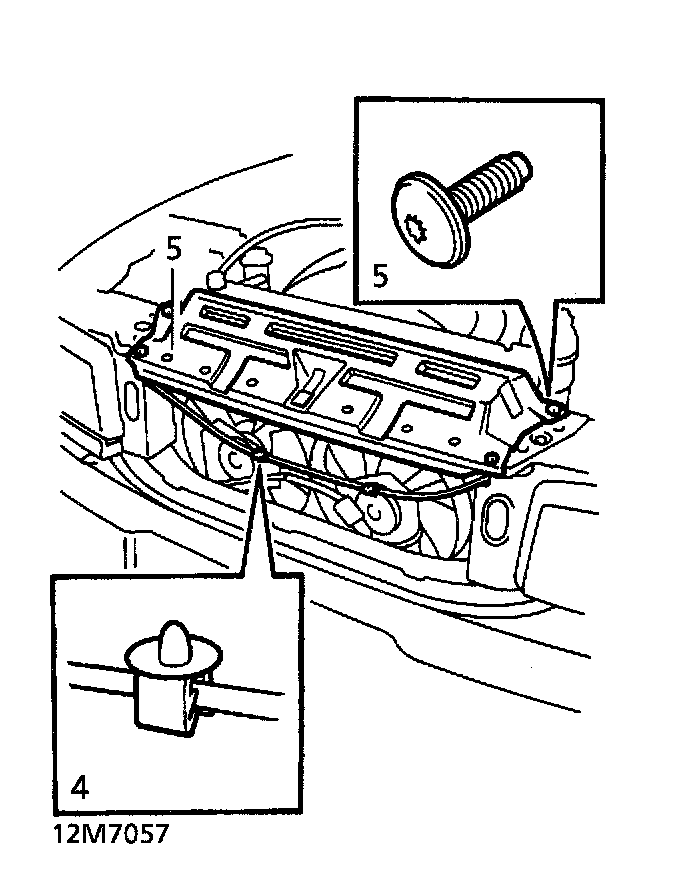 5
5
4
12M7057