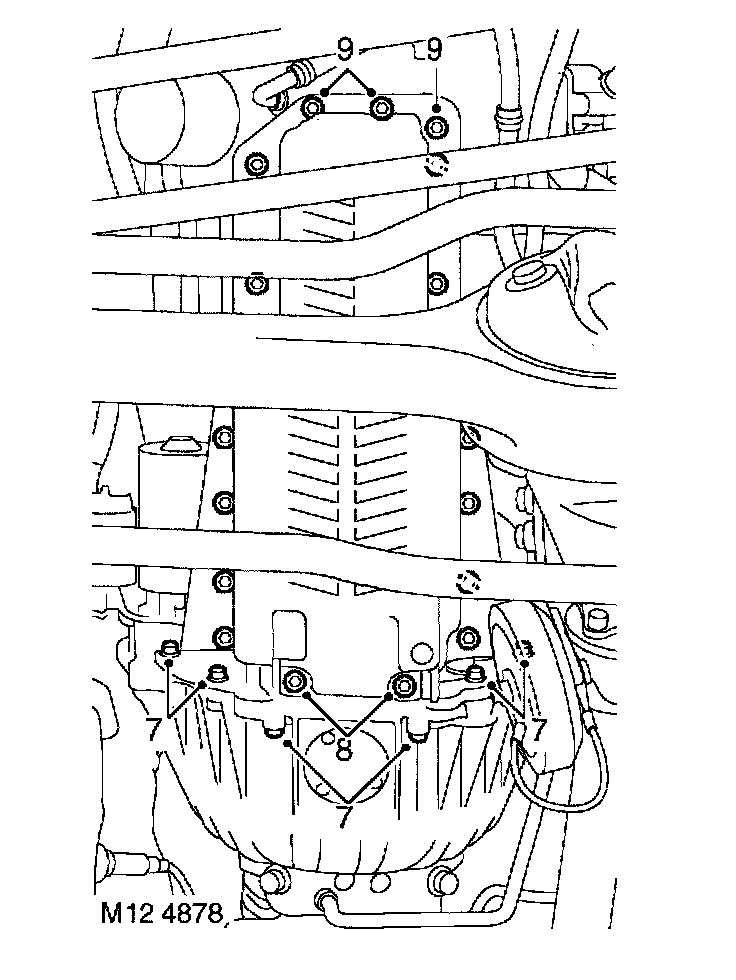 9
9
7
8
7
7
M12 4878