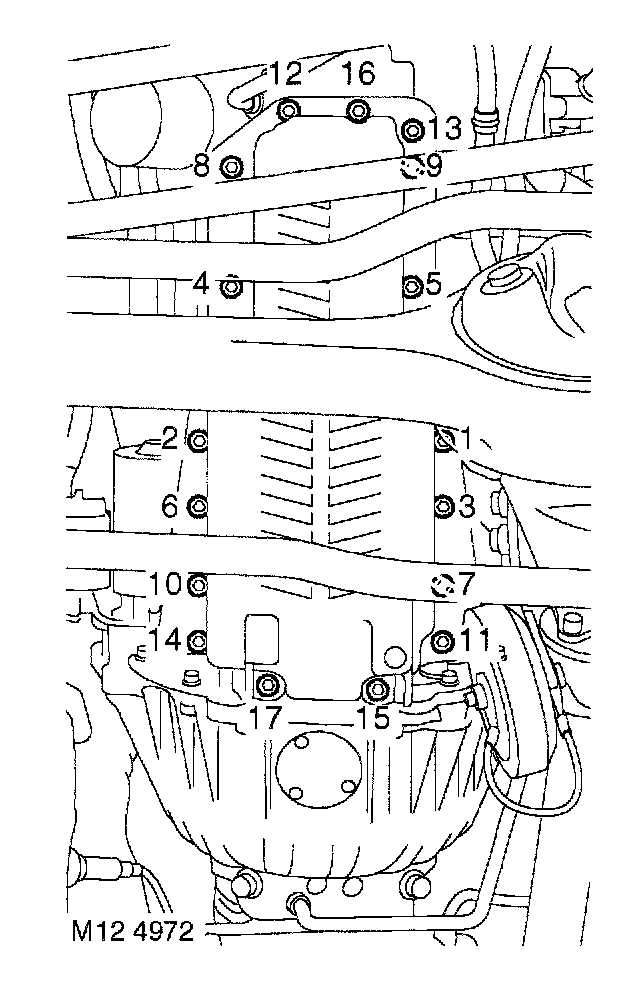 12
16
13
8
9
4
5
2
1
6
3
10
7
14
11
17
15
M12 4972