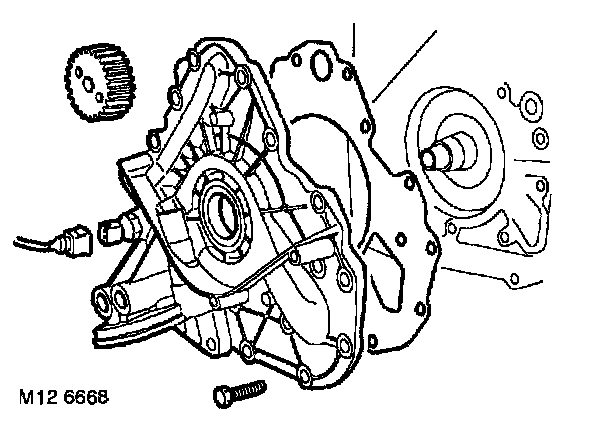 M12 6668