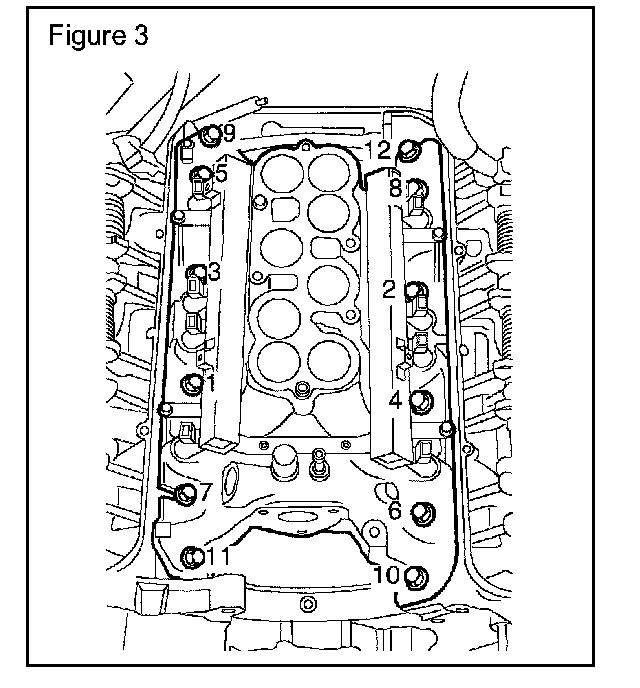 Figure 3

9
12
5
8
3
2
1
4
7
6
11
10