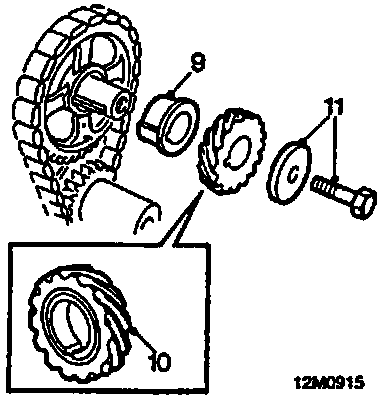 9
11
10
12M0915