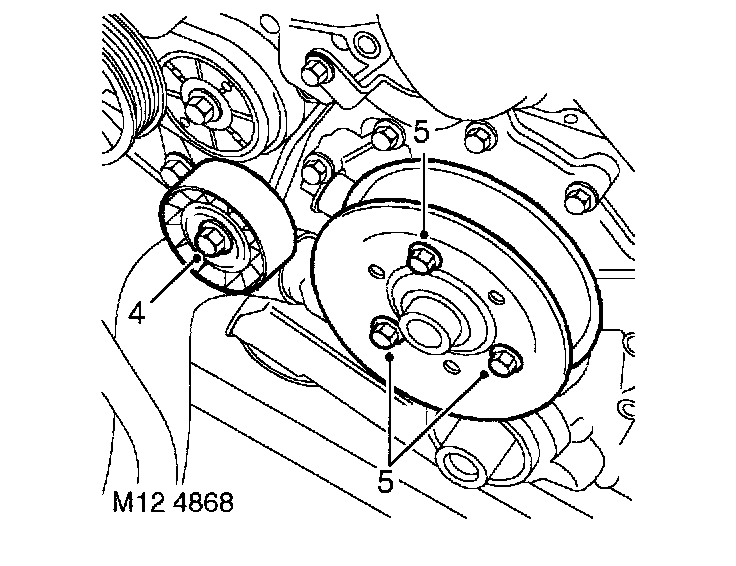 5
4
5
M12 4868