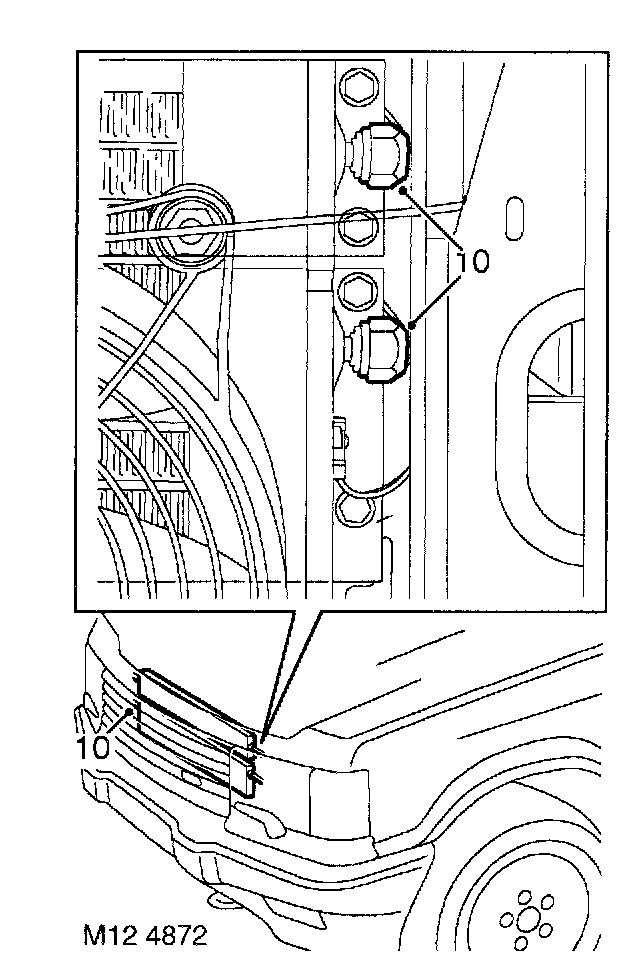 10

10

M12 4872