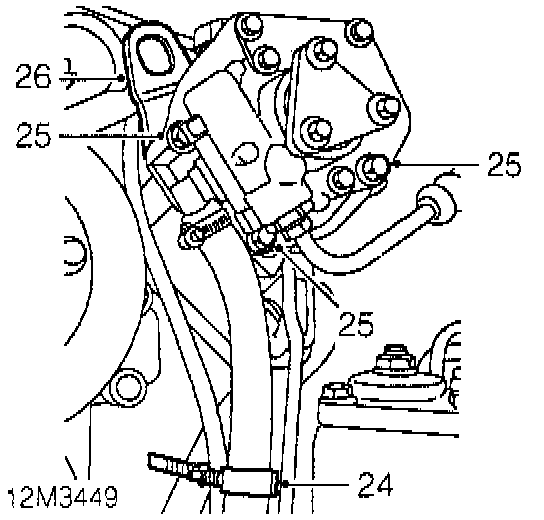 26
25
25
25
24
12M3449