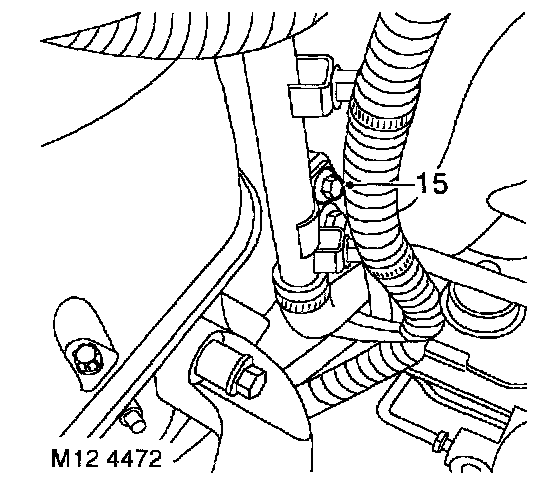 15

M12 4472