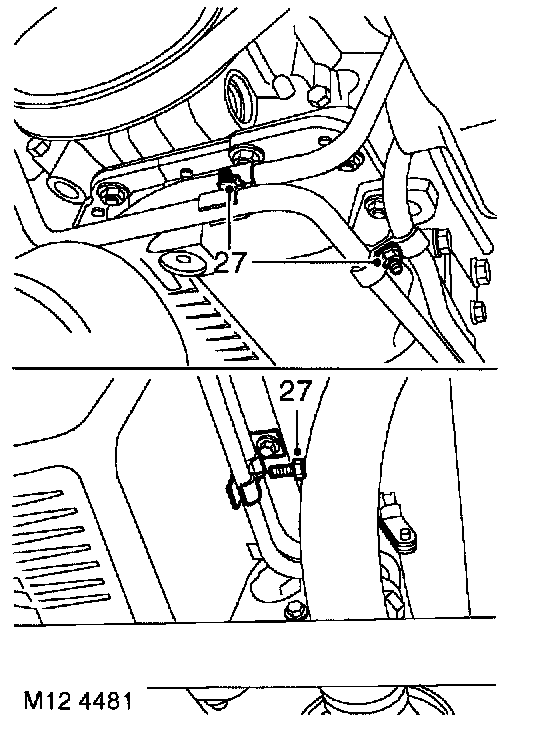 27
27
M12 4481