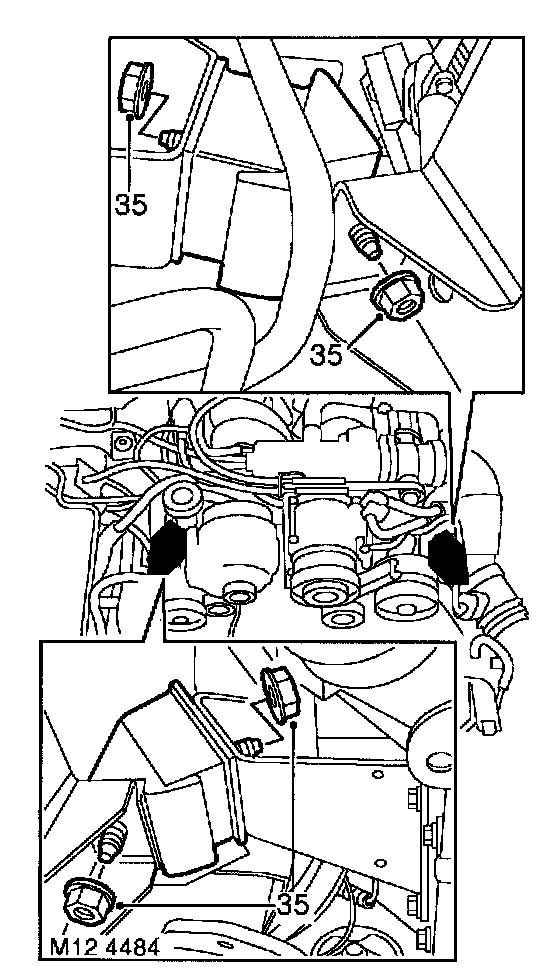 35

35

35

M12 4484