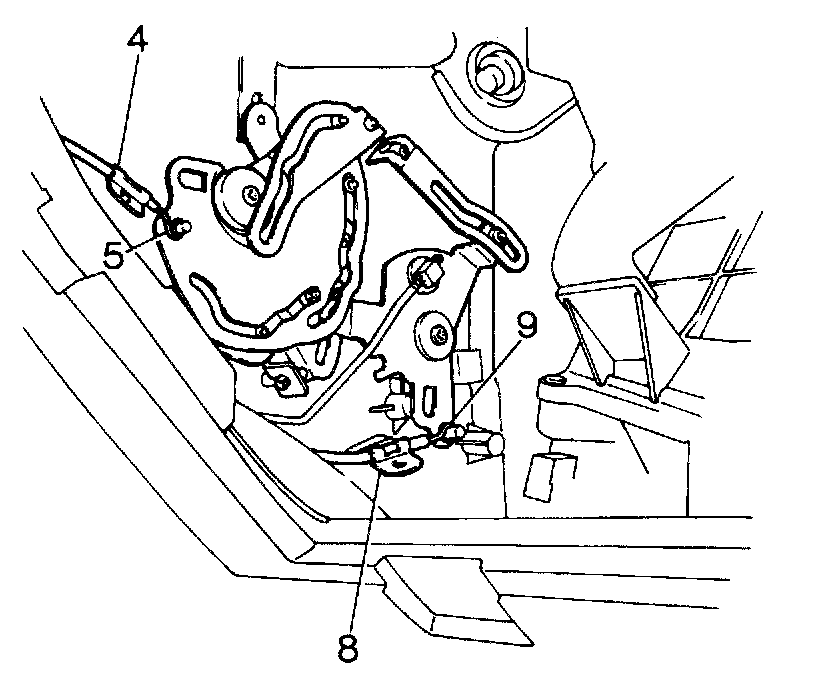 4
5
9
8