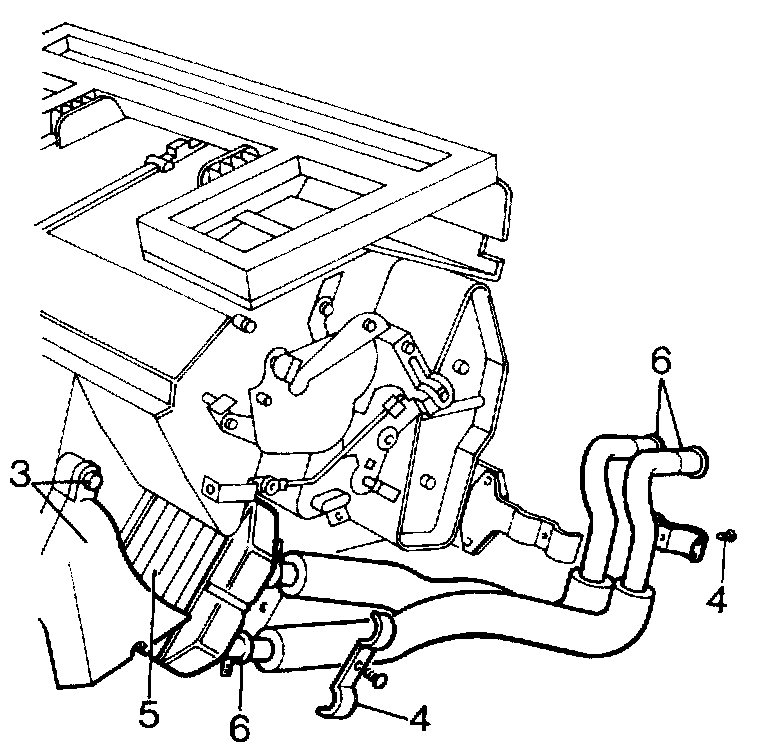 6
3
4
5
6
4