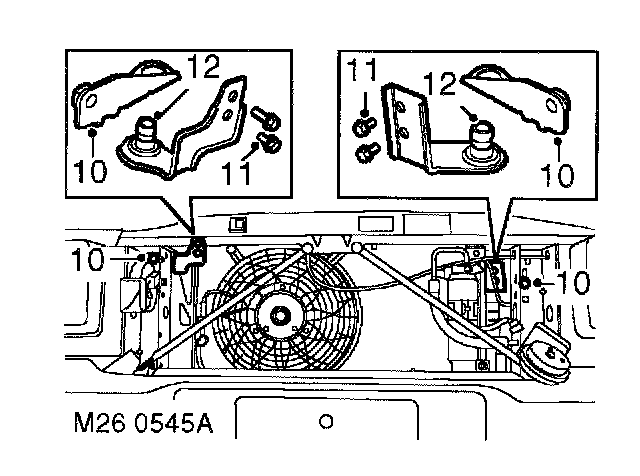 12
10
11
11
12
10
10
10
M26 0545A