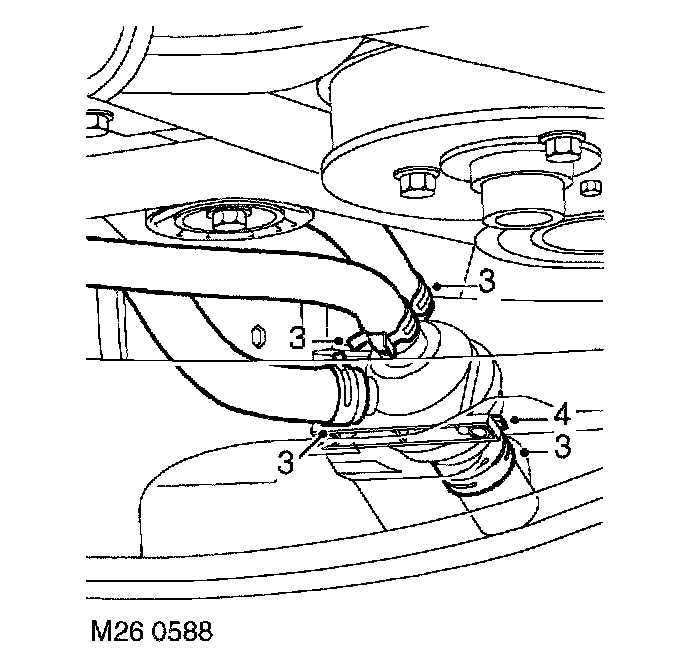 3
3
4
3
3
M26 0588