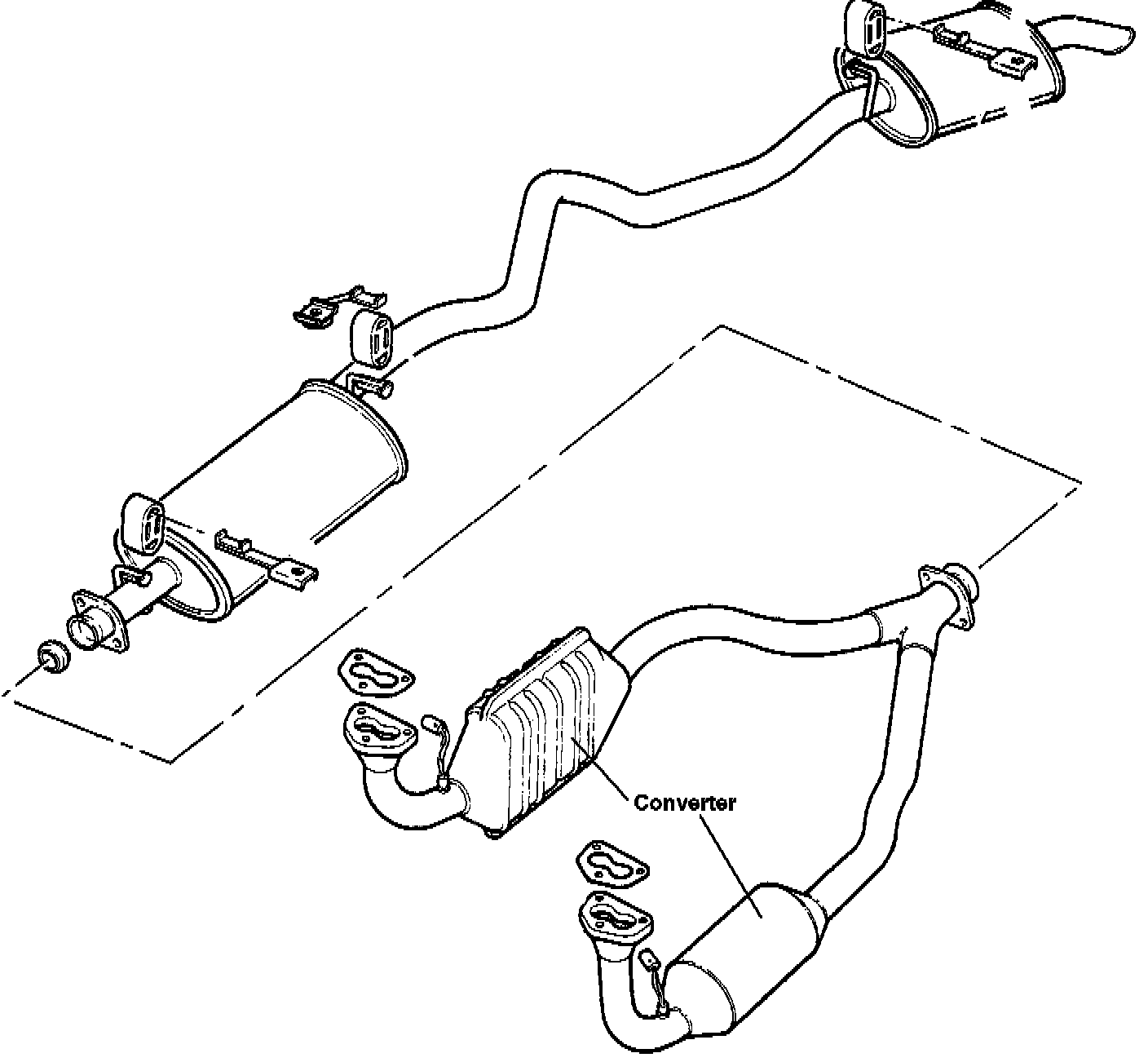 Converter