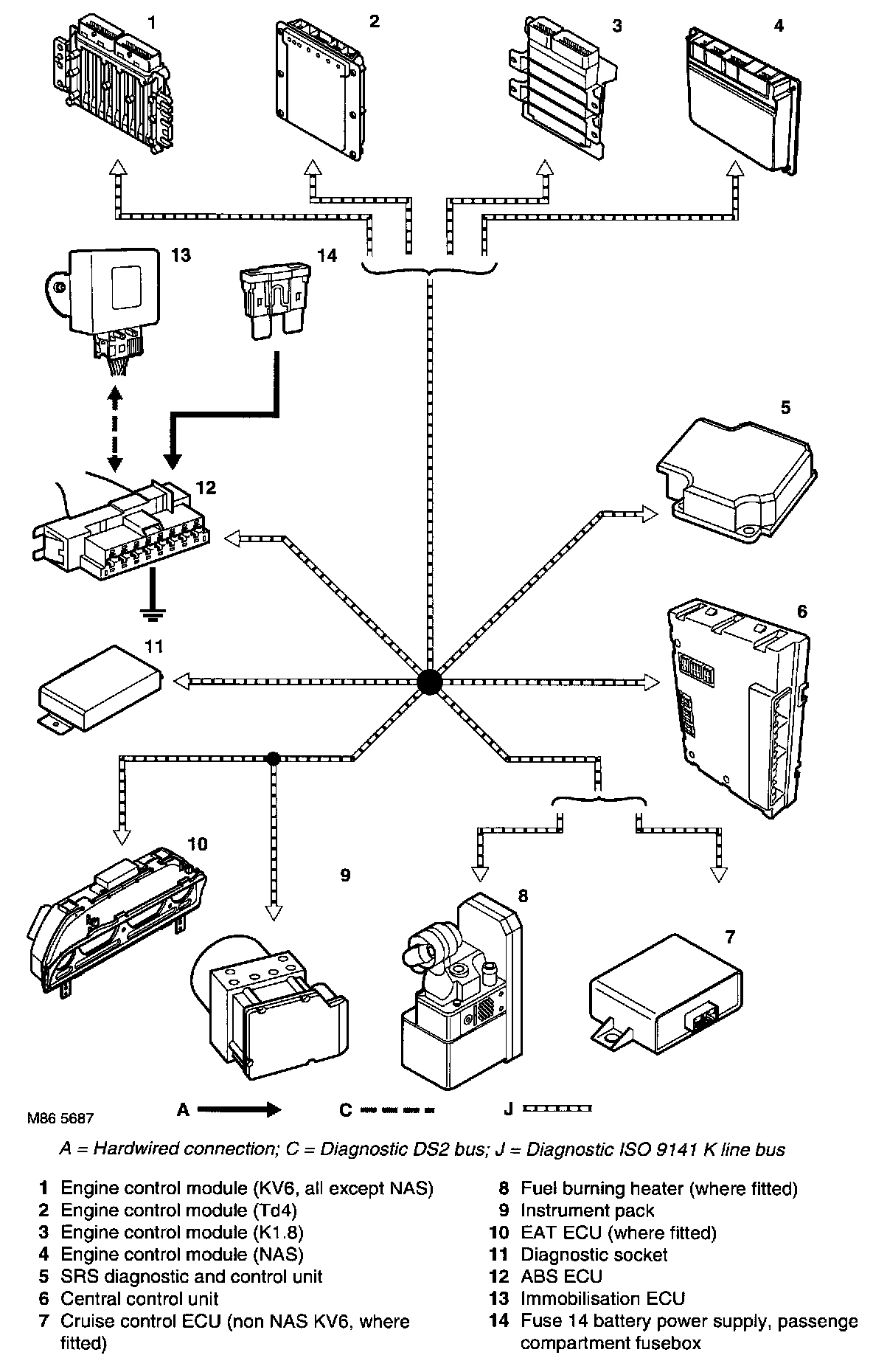 1
2
3
4
13
14
5
12
6
11
10
9
8
7

M86 5687
A
C
J

A = Hardwired connection; C = Diagnostic DS2 bus; J = Diagnostic ISO 9141 K line bus

1 Engine control module (KV6, all except NAS)
2 Engine control module (Td4)
3 Engine control module (K1.8)
4 Engine control module (NAS)
5 SRS diagnostic and control unit
6 Central control unit
7 Cruise control ECU (non NAS KV6, where fitted)

8 Fuel burning heater (where fitted)
9 Instrument pack
10 EAT ECU (where fitted)
11 Diagnostic socket
12 ABS ECU
13 Immobilisation ECU
14 Fuse 14 battery power supply, passenge compartment fusebox