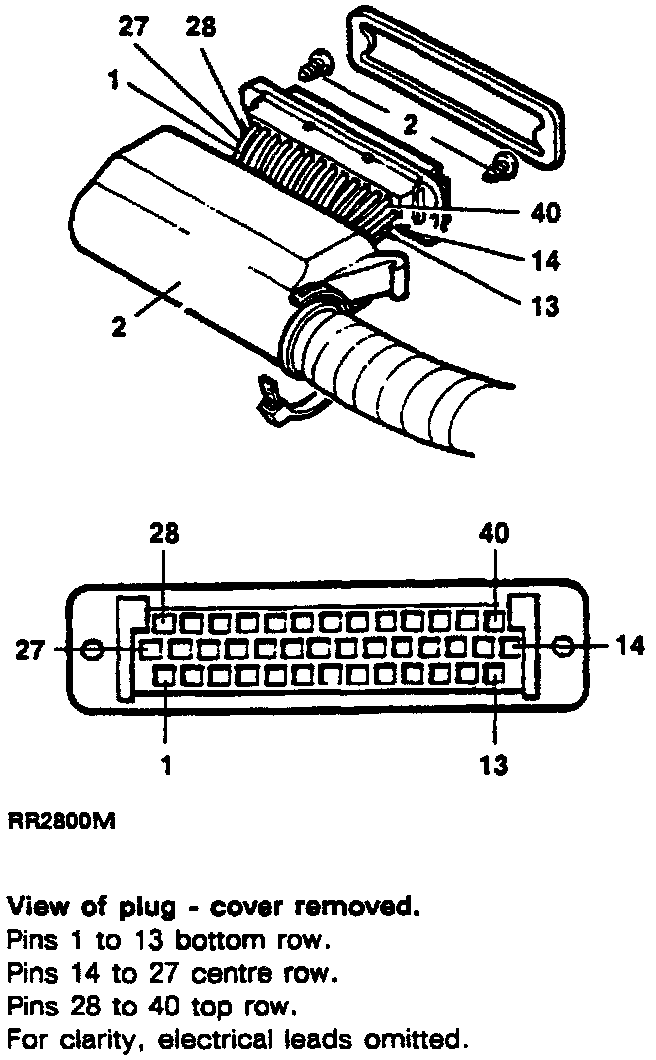 27 28
1
2
40
14
13
2

28 40
27 14
1 13

RR2800M

View of plug - cover removed.
Pins 1 to 13 bottom row.
Pins 14 to 27 centre row.
Pins 28 to 40 top row.
For clarity, electrical leads omitted.