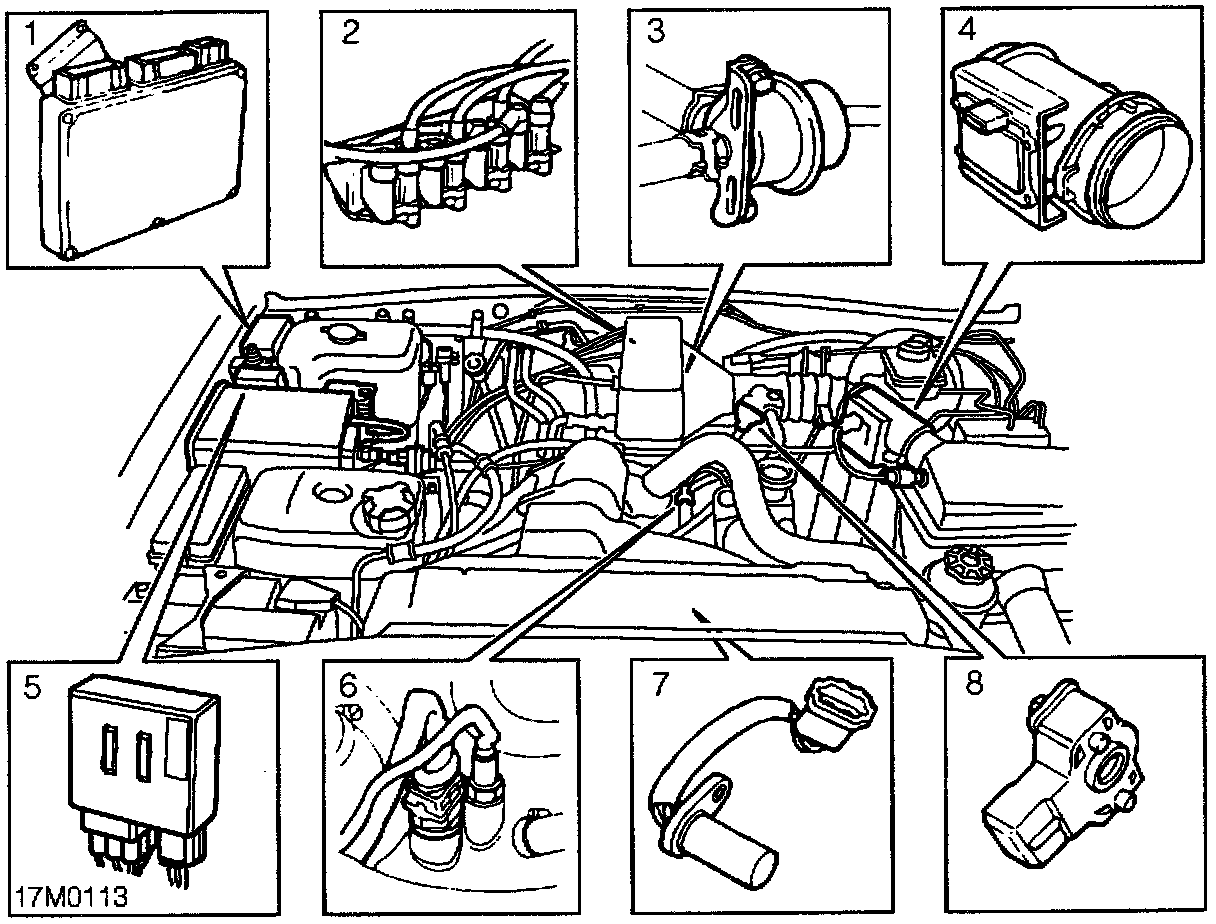 1
2
3
4
5
6
7
8
17M0113